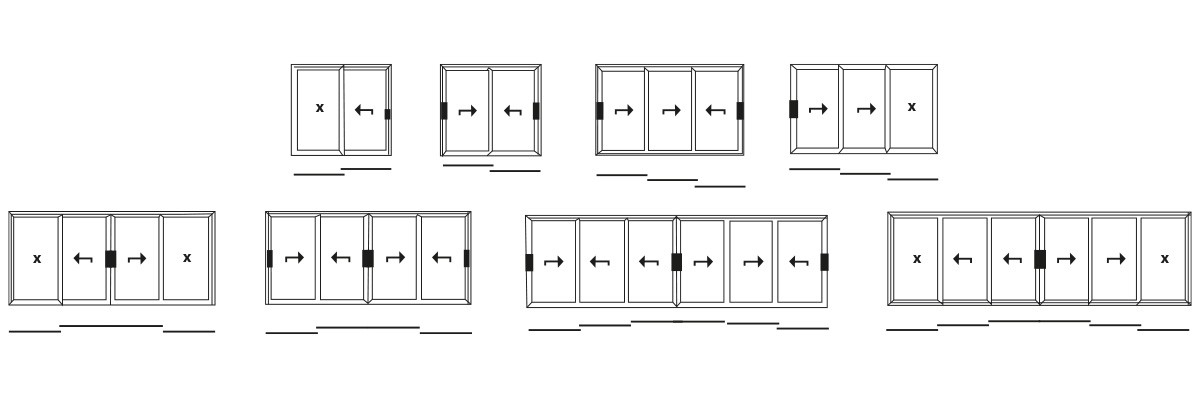 x

x

x x

x x