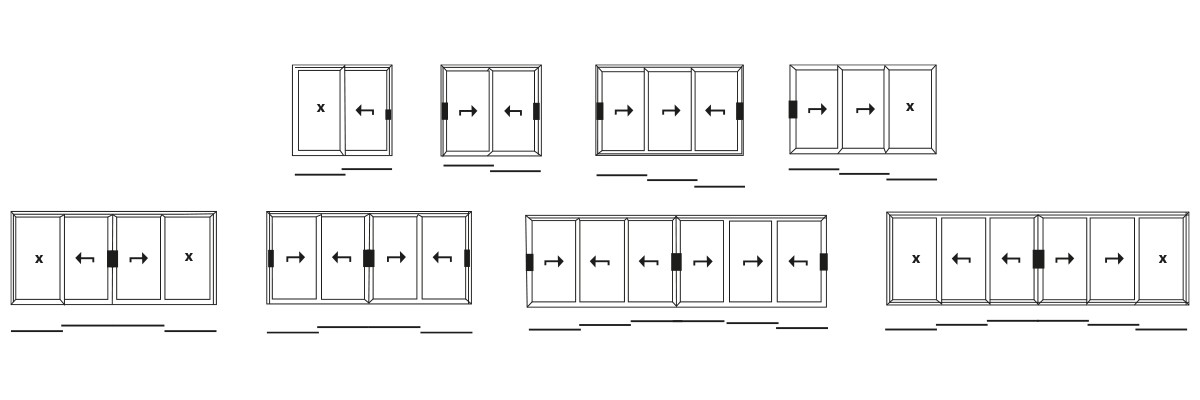 x

x

x x

x x