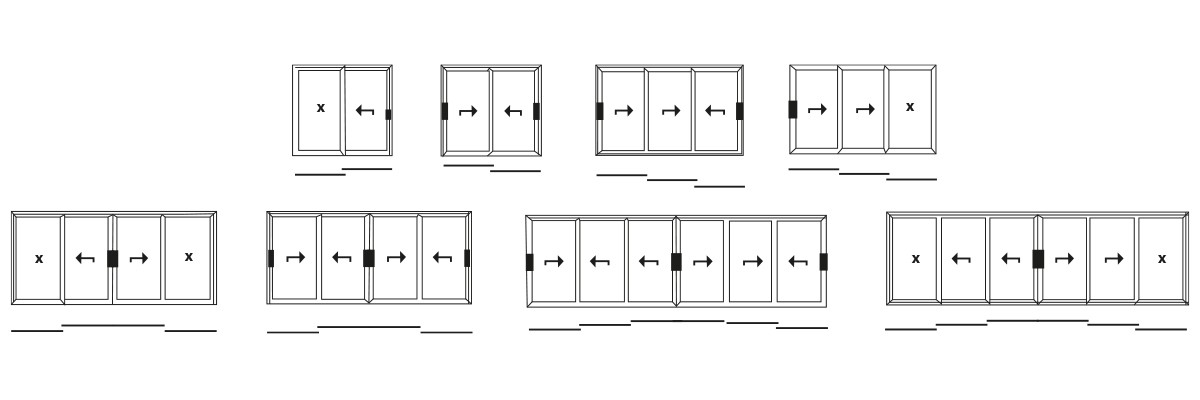 x
x
x x
x x