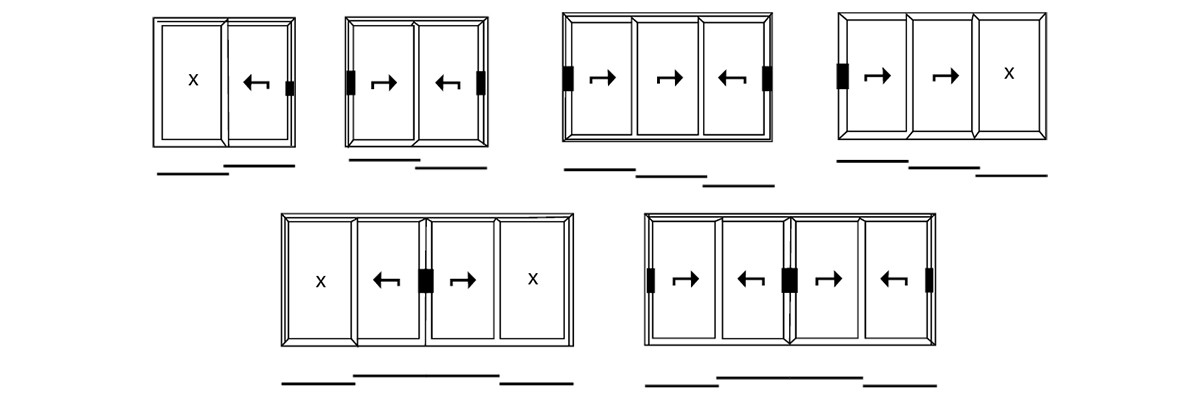 X

X

X X